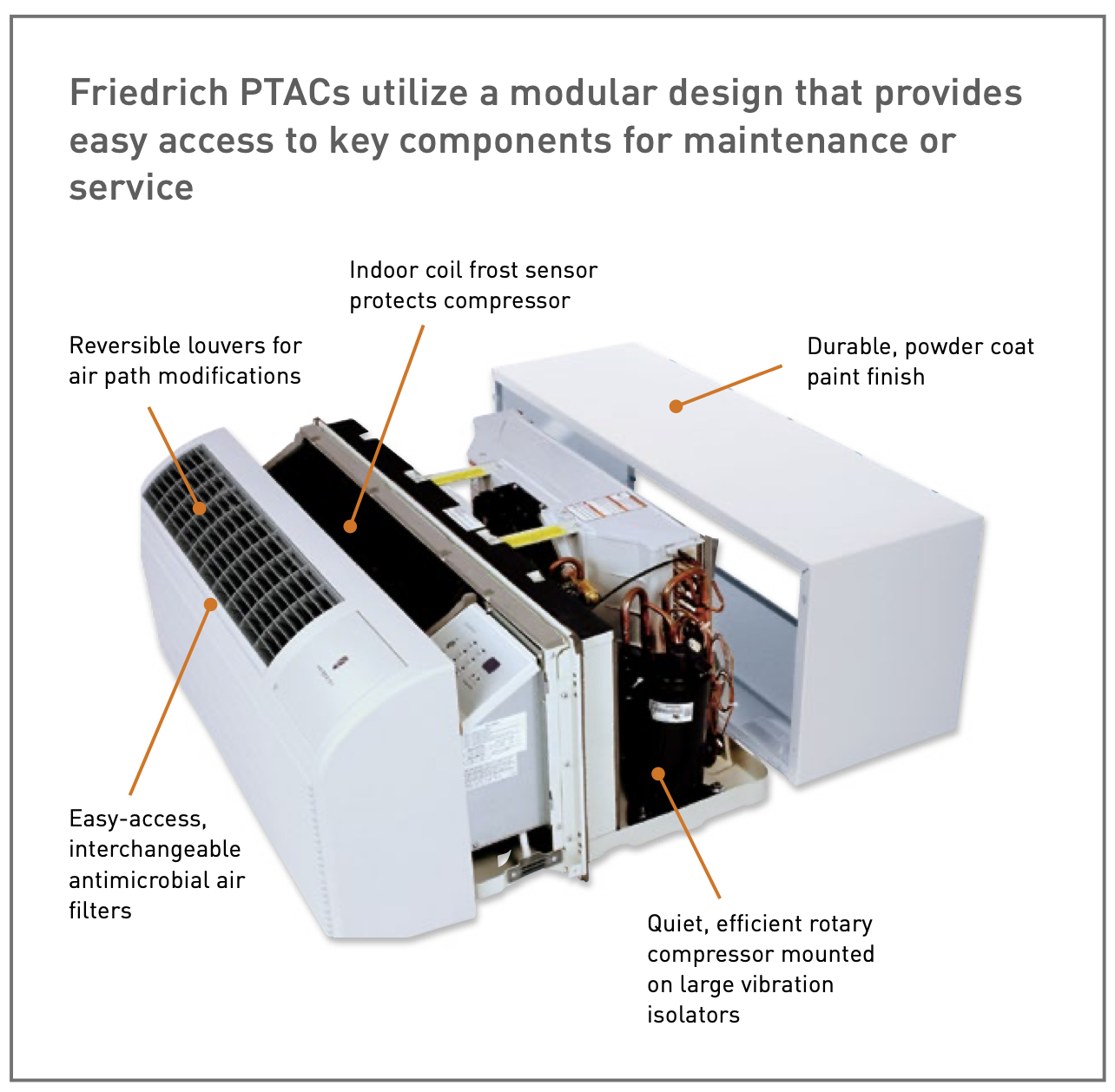 Friedrich PTACs utilize a modular design that provides easy access to key components for maintenance or service

Indoor coil frost sensor protects compressor

Reversible louvers for air path modifications

Durable, powder coat paint finish

Easy-access, interchangeable antimicrobial air filters

Quiet, efficient rotary compressor mounted on large vibration isolators